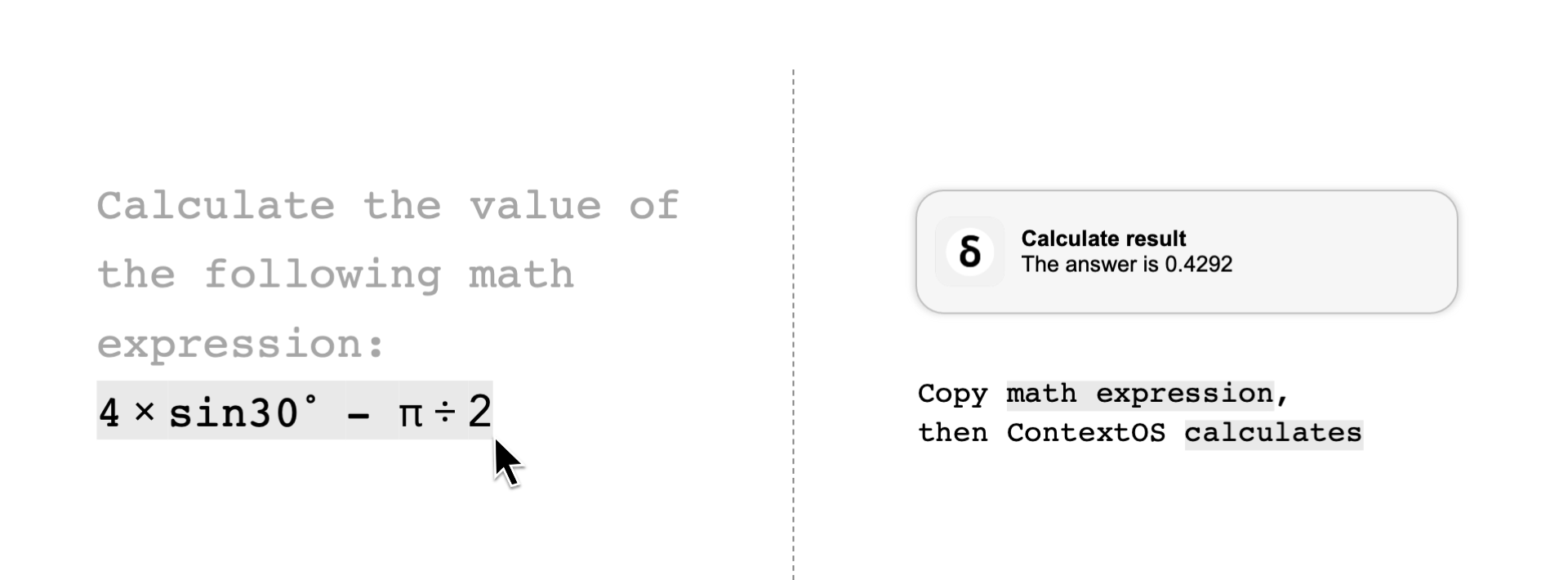 Calculate the value of the following math expression:

$4 \times \sin 30^\circ - \pi \div 2$

δ

Calculate result
The answer is 0.4292

Copy math expression, then ContextOS calculates